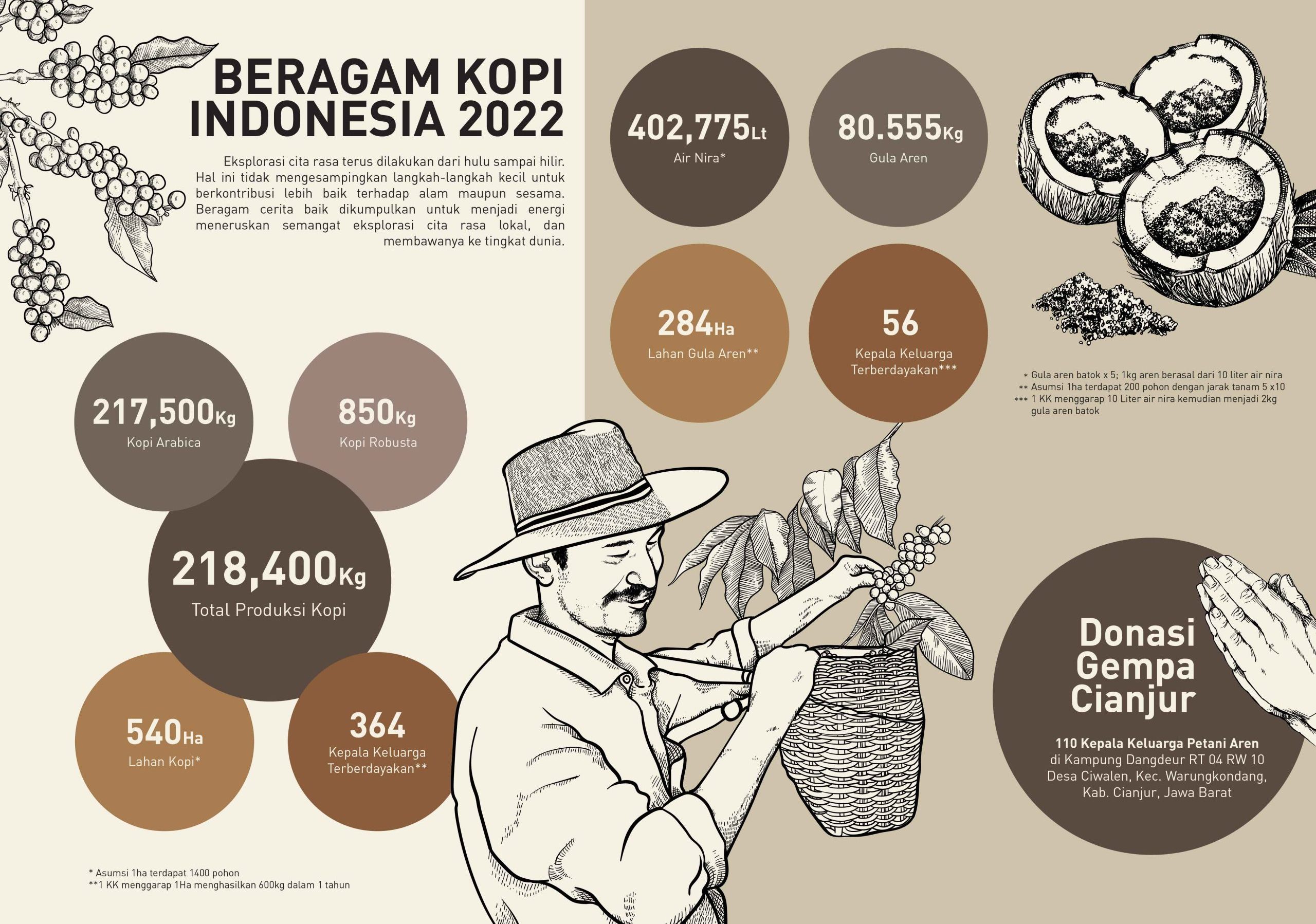 BERAGAM KOPI INDONESIA 2022

Eksplorasi cita rasa terus dilakukan dari hulu sampai hilir. Hal ini tidak mengesampingkan langkah-langkah kecil untuk berkontribusi lebih baik terhadap alam maupun sesama. Beragam cerita baik dikumpulkan untuk menjadi energi meneruskan semangat eksplorasi cita rasa lokal, dan membawanya ke tingkat dunia.

217,500Kg
Kopi Arabica

850Kg
Kopi Robusta

218,400Kg
Total Produksi Kopi

540Ha
Lahan Kopi*

364
Kepala Keluarga Terberdayakan**

* Asumsi 1ha terdapat 1400 pohon
**1 KK menggarap 1Ha menghasilkan 600kg dalam 1 tahun

402,775Lt
Air Nira*

80.555Kg
Gula Aren

284Ha
Lahan Gula Aren**

56
Kepala Keluarga Terberdayakan***

* Gula aren batok x 5; 1kg aren berasal dari 10 liter air nira
** Asumsi 1ha terdapat 200 pohon dengan jarak tanam 5 x10
*** 1 KK menggarap 10 Liter air nira kemudian menjadi 2kg gula aren batok

Donasi Gempa Cianjur

110 Kepala Keluarga Petani Aren
di Kampung Dangdeur RT 04 RW 10 Desa Ciwalen, Kec. Warungkondang, Kab. Cianjur, Jawa Barat